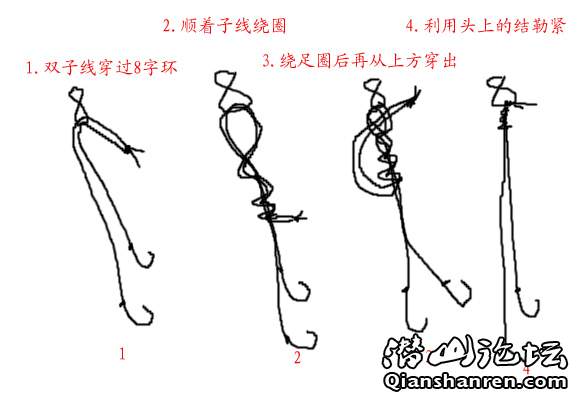 2. 顺着子线绕圈

4. 利用头上的结勒紧

1. 双子线穿过8字环

3. 绕足圈后再从上方穿出

1

2

4

潜山论坛
Qianshanren.com