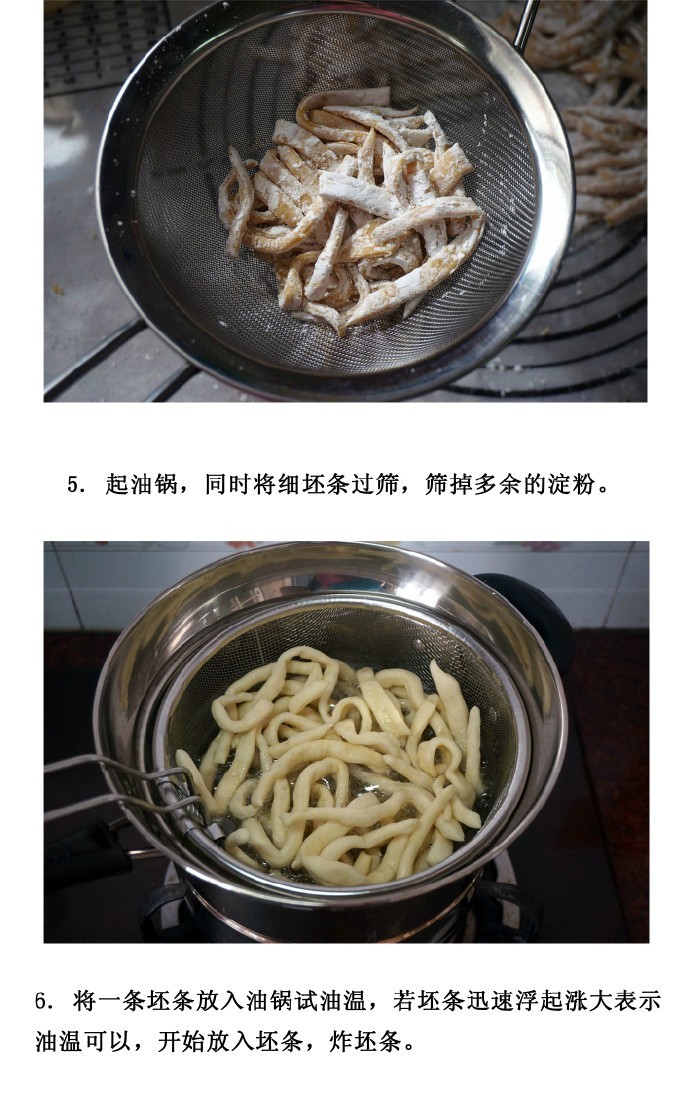 5. 起油锅，同时将细坯条过筛，筛掉多余的淀粉。

6. 将一条坯条放入油锅试油温，若坯条迅速浮起涨大表示油温可以，开始放入坯条，炸坯条。